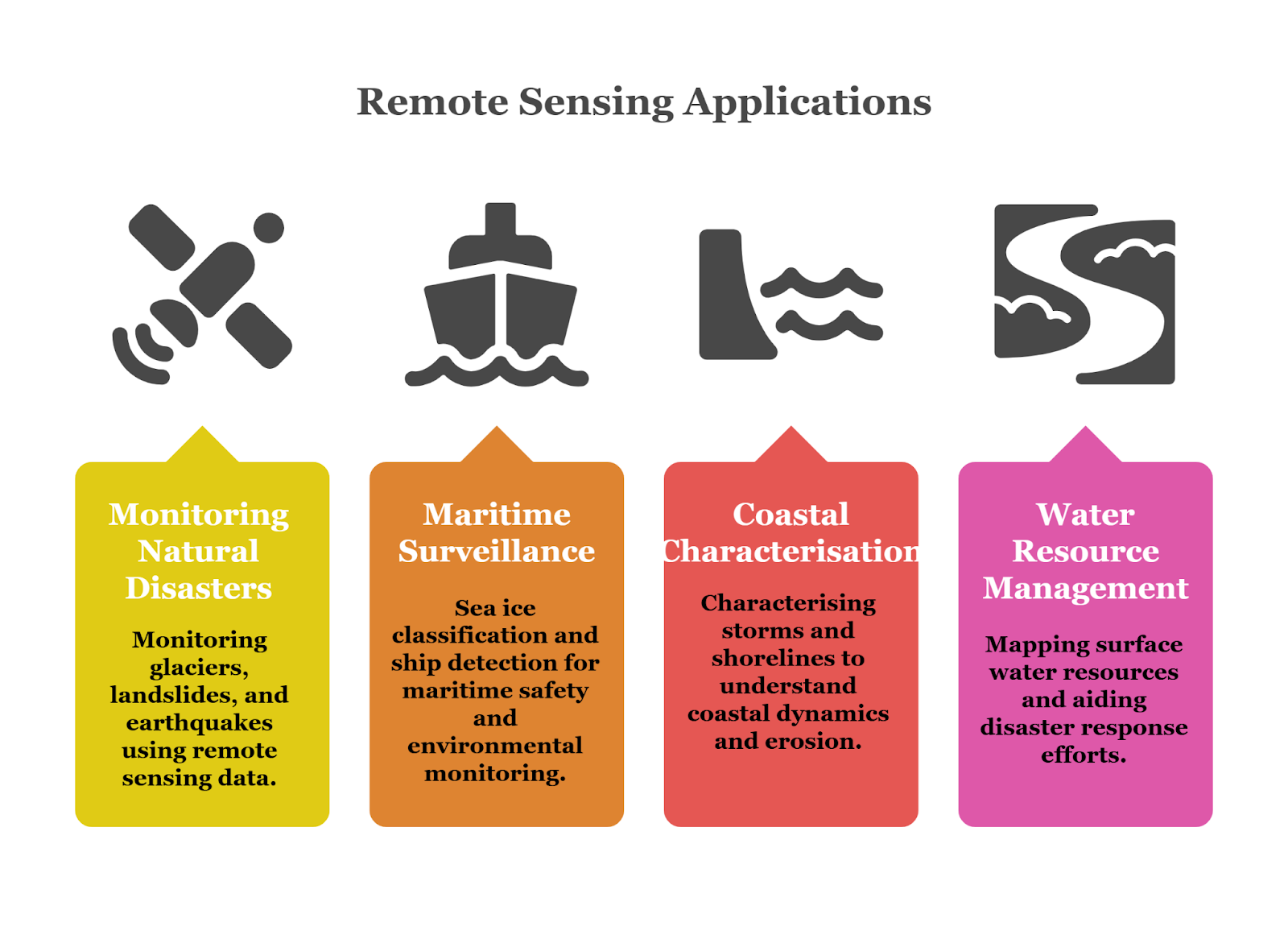 Remote Sensing Applications

Monitoring Natural Disasters

Monitoring glaciers, landslides, and earthquakes using remote sensing data.

Maritime Surveillance

Sea ice classification and ship detection for maritime safety and environmental monitoring.

Coastal Characterisation

Characterising storms and shorelines to understand coastal dynamics and erosion.

Water Resource Management

Mapping surface water resources and aiding disaster response efforts.