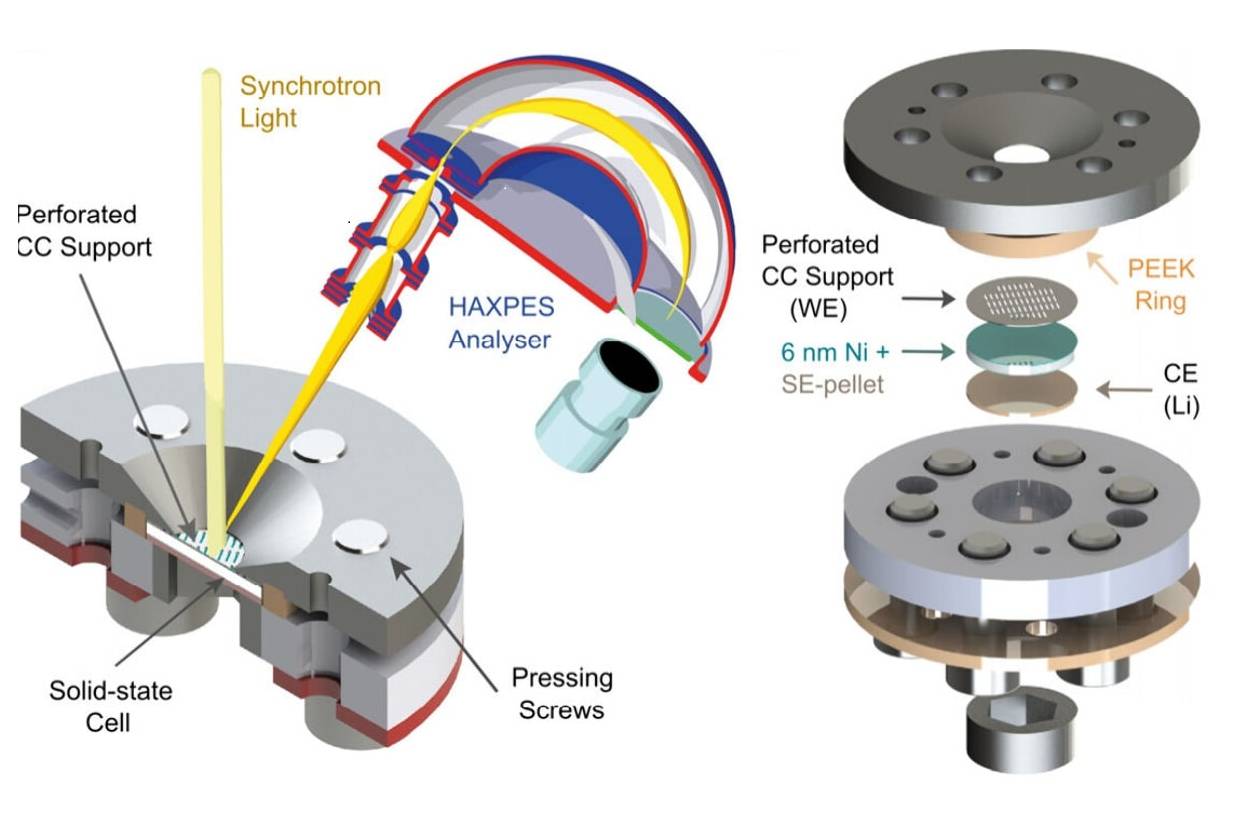 Synchrotron Light

Perforated CC Support

HAXPES Analyser

Solid-state Cell

Pressing Screws

Perforated CC Support (WE)

PEEK Ring

6 nm Ni + SE-pellet

CE (Li)